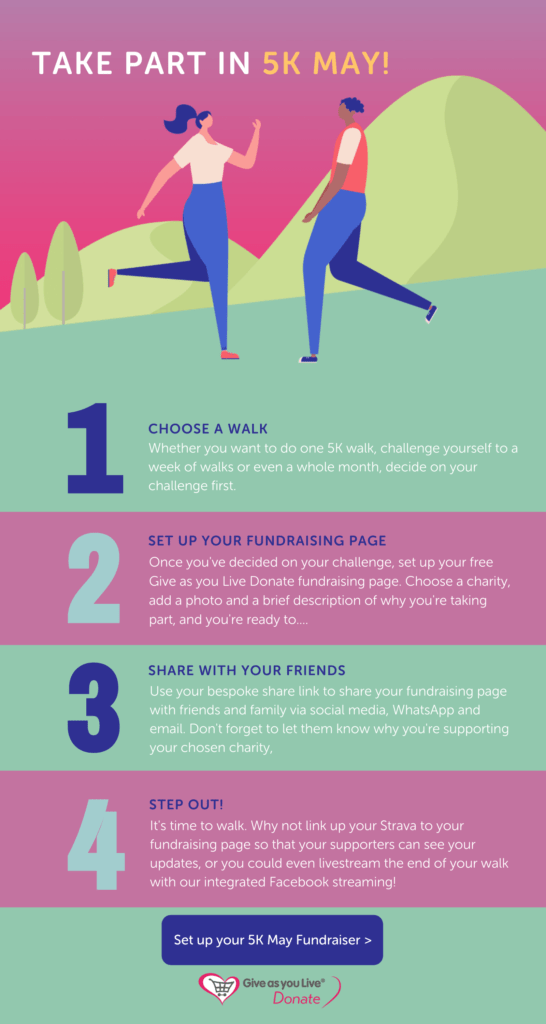 TAKE PART IN 5K MAY!

1

CHOOSE A WALK

Whether you want to do one 5K walk, challenge yourself to a week of walks or even a whole month, decide on your challenge first.

2

SET UP YOUR FUNDRAISING PAGE

Once you've decided on your challenge, set up your free Give as you Live Donate fundraising page. Choose a charity, add a photo and a brief description of why you're taking part, and you're ready to....

3

SHARE WITH YOUR FRIENDS

Use your bespoke share link to share your fundraising page with friends and family via social media, WhatsApp and email. Don't forget to let them know why you're supporting your chosen charity,

4

STEP OUT!

It's time to walk. Why not link up your Strava to your fundraising page so that your supporters can see your updates, or you could even livestream the end of your walk with our integrated Facebook streaming!

Set up your 5K May Fundraiser >

Give as you Live® Donate